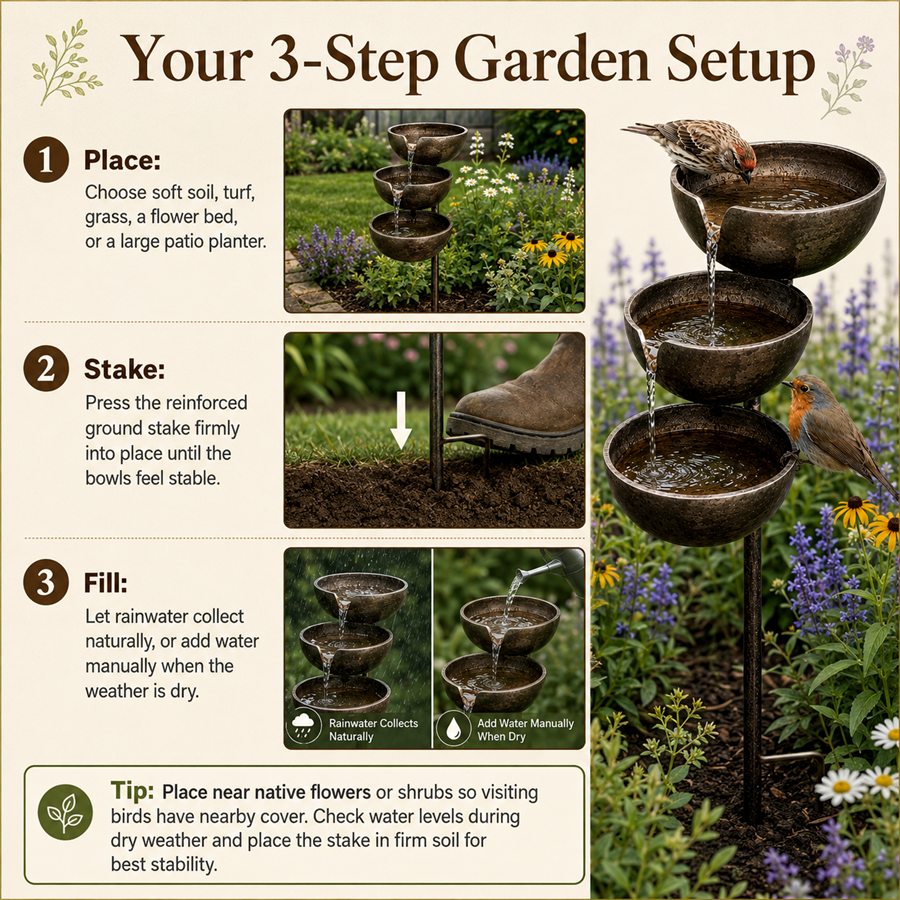 Your 3-Step Garden Setup

1 Place:
Choose soft soil, turf, grass, a flower bed, or a large patio planter.

2 Stake:
Press the reinforced ground stake firmly into place until the bowls feel stable.

3 Fill:
Let rainwater collect naturally, or add water manually when the weather is dry.

Rainwater Collects Naturally

Add Water Manually When Dry

Tip: Place near native flowers or shrubs so visiting birds have nearby cover. Check water levels during dry weather and place the stake in firm soil for best stability.